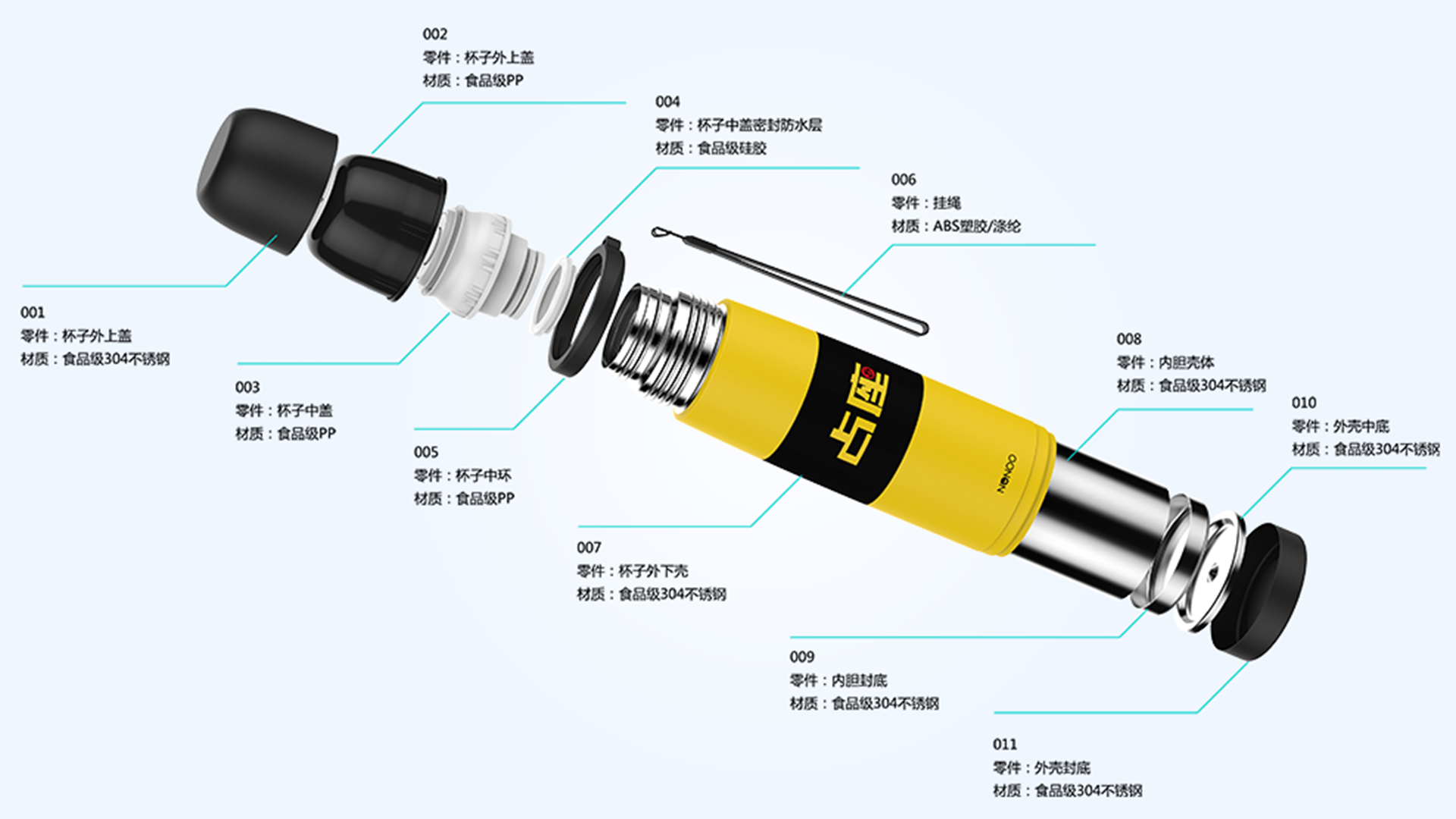 002
零件：杯子外上盖
材质：食品级PP

004
零件：杯子中盖密封防水层
材质：食品级硅胶

006
零件：挂绳
材质：ABS塑胶/涤纶

001
零件：杯子外上盖
材质：食品级304不锈钢

003
零件：杯子中盖
材质：食品级PP

005
零件：杯子中环
材质：食品级PP

占座

NONOO

008
零件：内胆壳体
材质：食品级304不锈钢

010
零件：外壳中底
材质：食品级304不锈钢

007
零件：杯子外下壳
材质：食品级304不锈钢

009
零件：内胆封底
材质：食品级304不锈钢

011
零件：外壳封底
材质：食品级304不锈钢